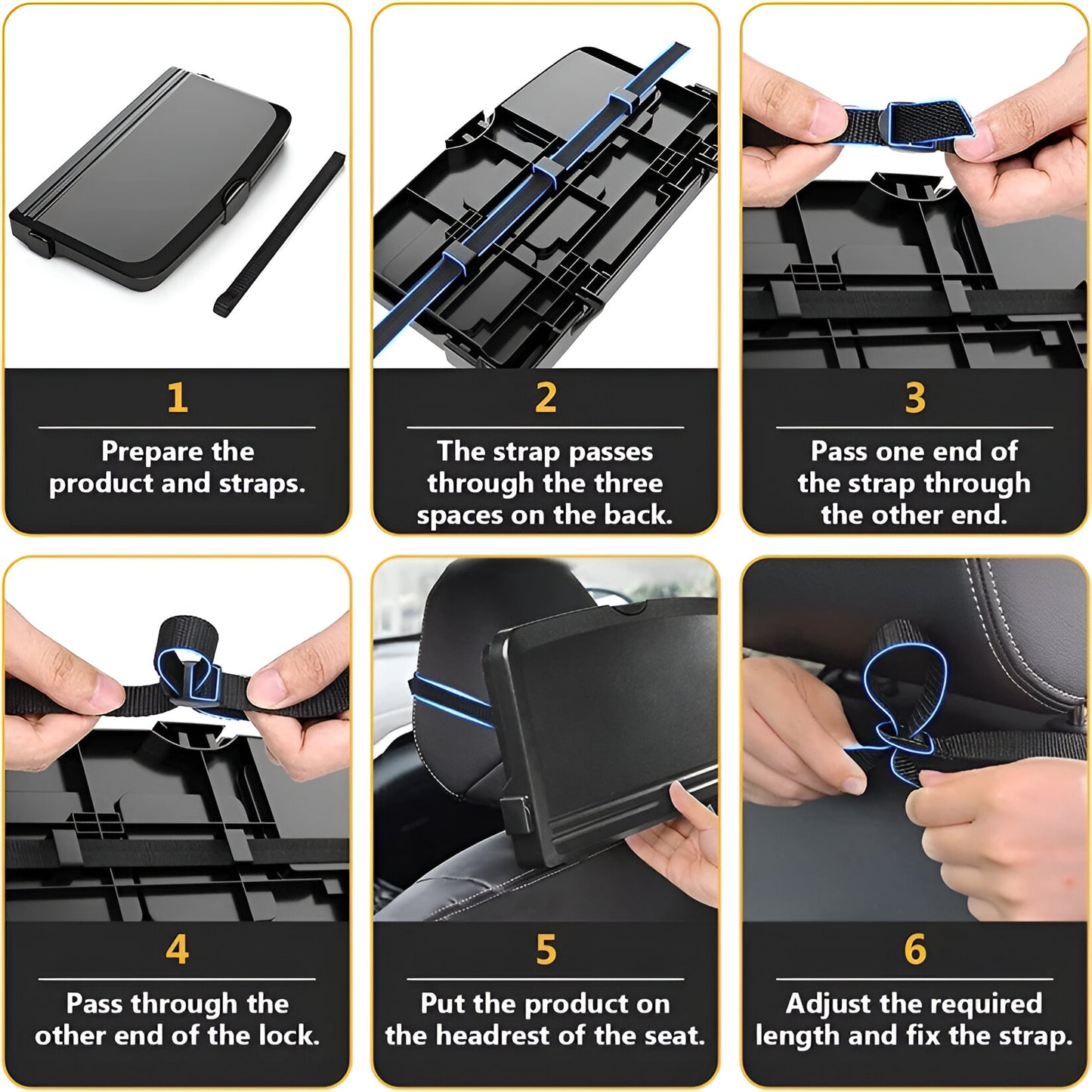 1

Prepare the product and straps.

2

The strap passes through the three spaces on the back.

3

Pass one end of the strap through the other end.

4

Pass through the other end of the lock.

5

Put the product on the headrest of the seat.

6

Adjust the required length and fix the strap.